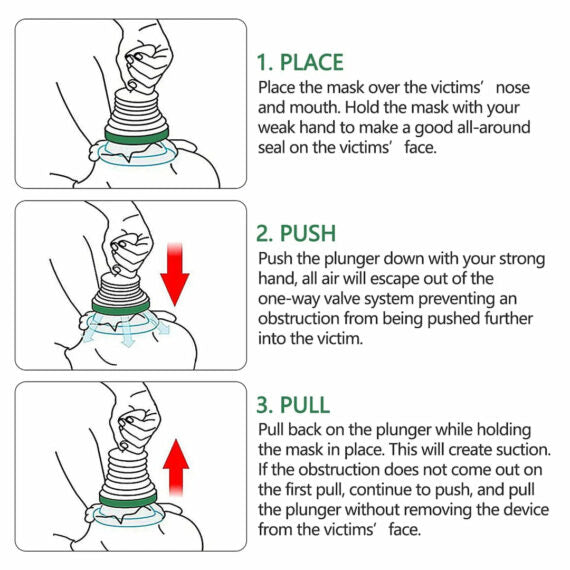 1. PLACE
Place the mask over the victims’ nose and mouth. Hold the mask with your weak hand to make a good all-around seal on the victims’ face.

2. PUSH
Push the plunger down with your strong hand, all air will escape out of the one-way valve system preventing an obstruction from being pushed further into the victim.

3. PULL
Pull back on the plunger while holding the mask in place. This will create suction. If the obstruction does not come out on the first pull, continue to push, and pull the plunger without removing the device from the victims’ face.